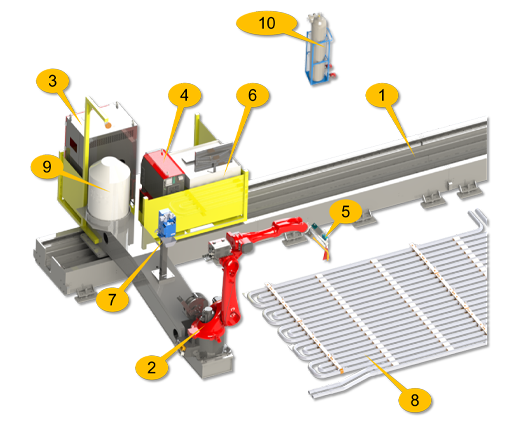 10
3
4
6
1
9
5
7
2
8